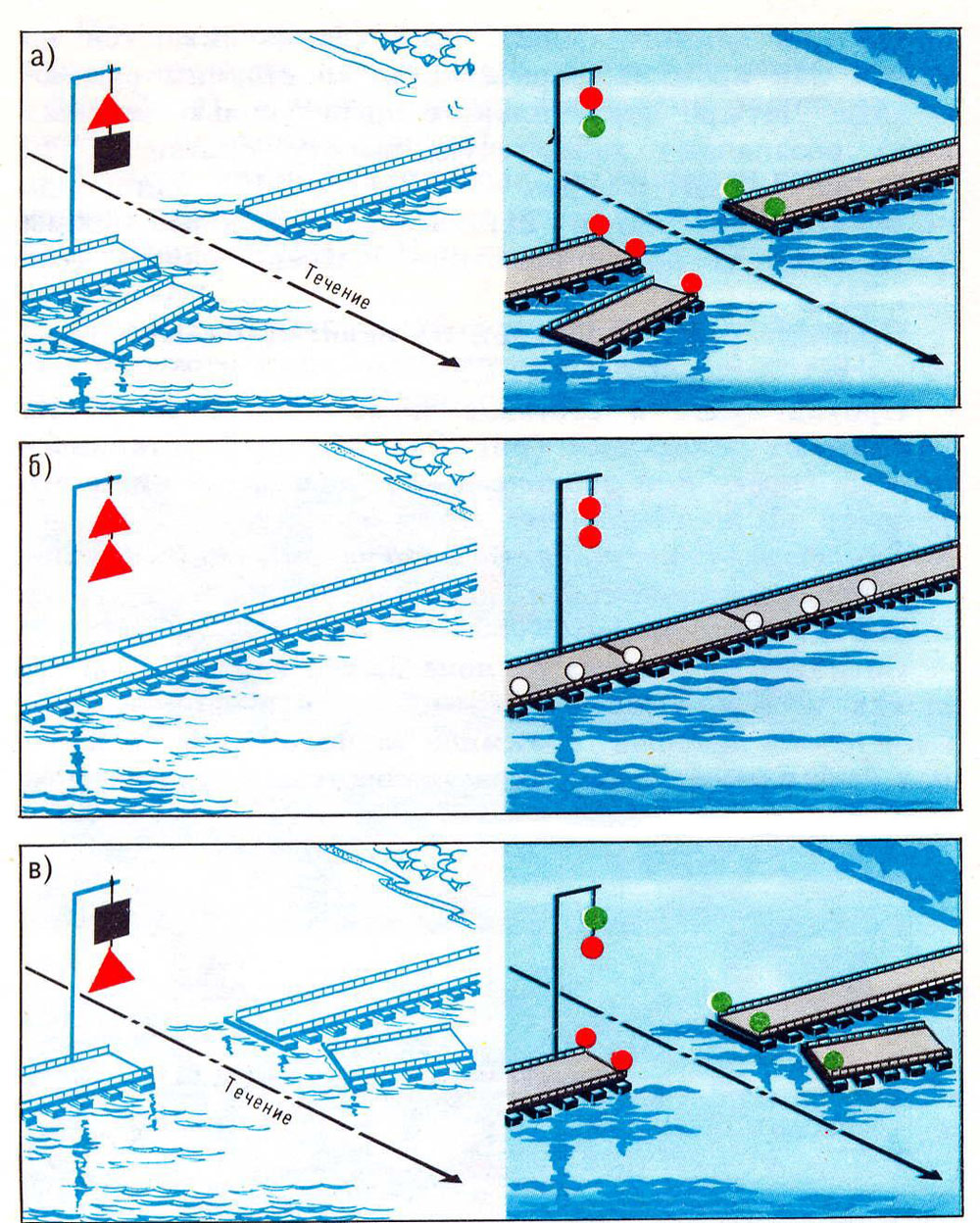 а)

Течение

б)

в)

Течение