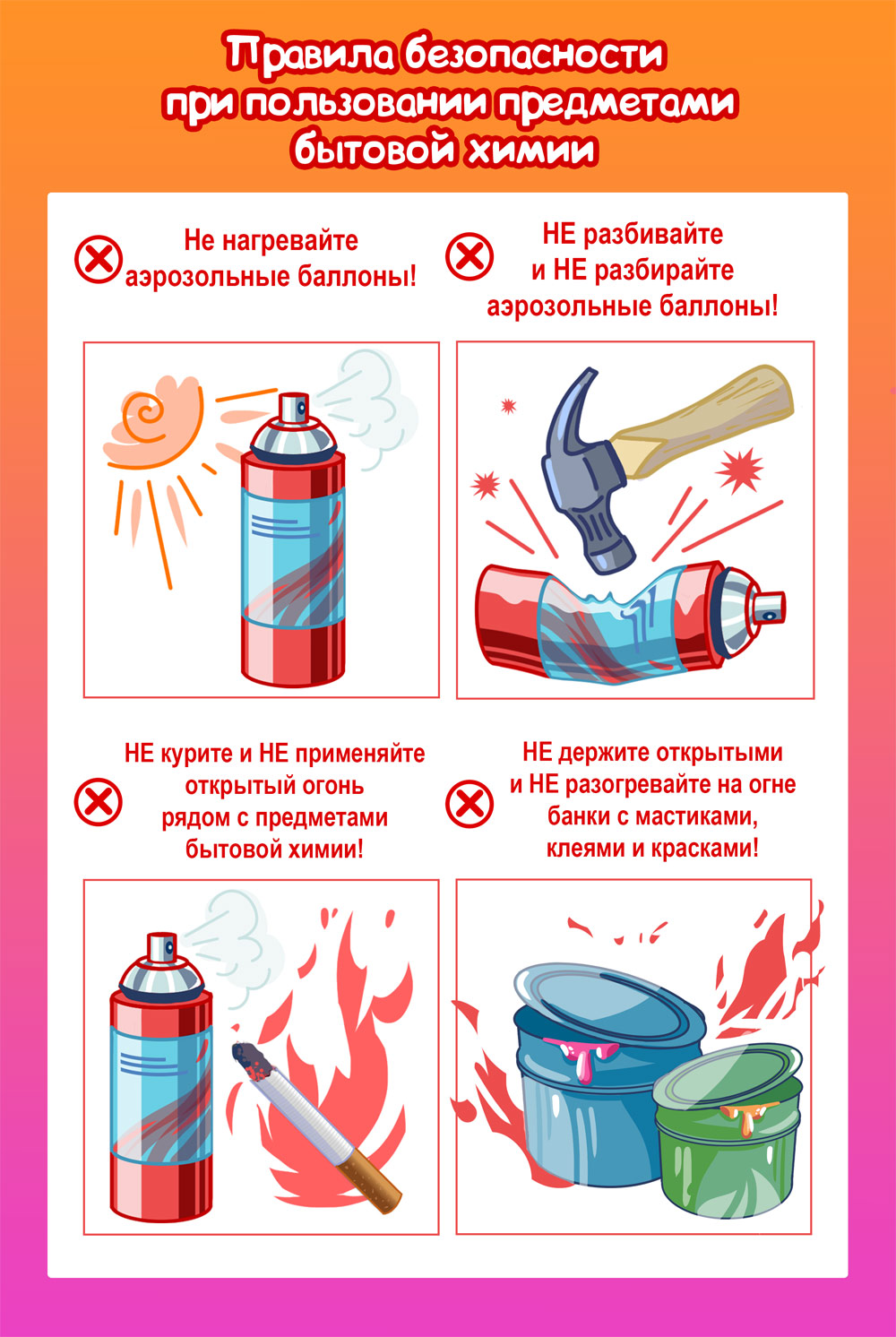 Правила безопасности при пользовании предметами бытовой химии

Не нагревайте аэрозольные баллоны!

НЕ разбивайте и НЕ разбирайте аэрозольные баллоны!

НЕ курите и НЕ применяйте открытый огонь рядом с предметами бытовой химии!

НЕ держите открытыми и НЕ разогревайте на огне банки с мастиками, клеями и красками!