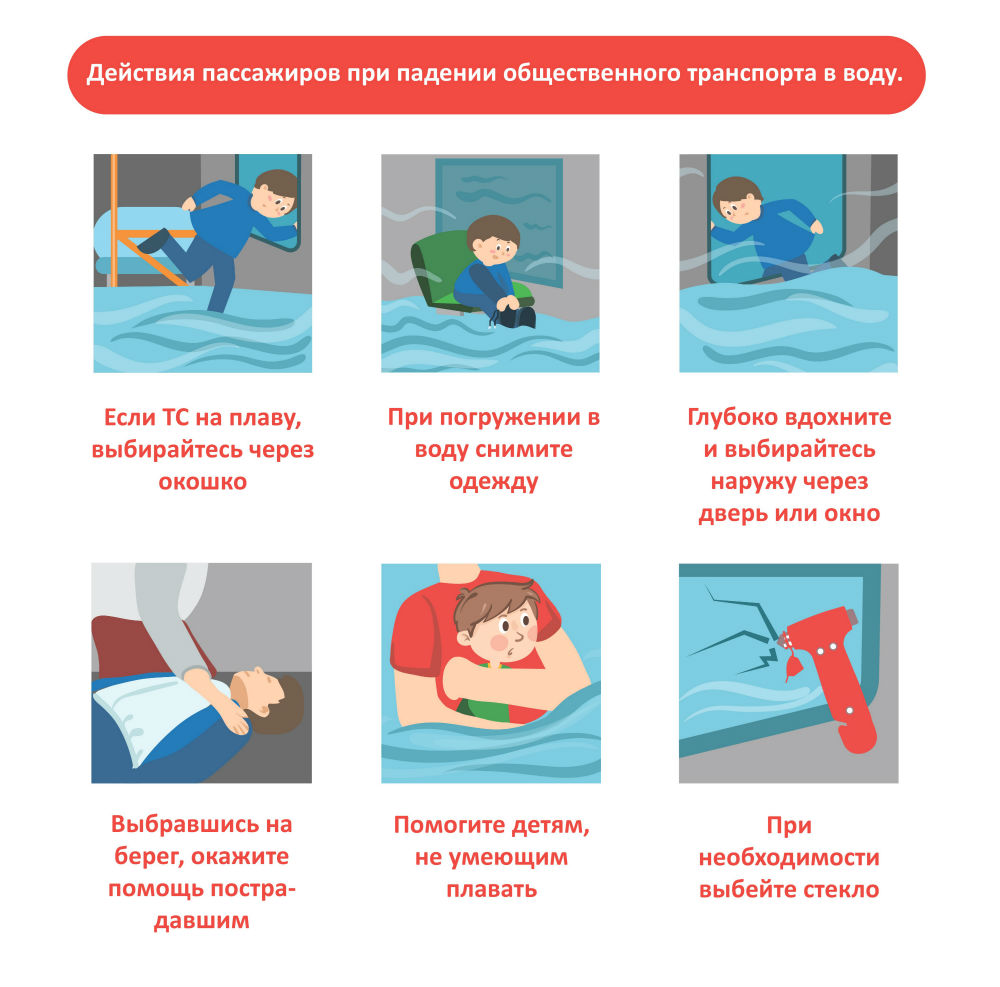 Действия пассажиров при падении общественного транспорта в воду.

Если ТС на плаву, выбирайтесь через окошко

При погружении в воду снимите одежду

Глубоко вдохните и выбирайтесь наружу через дверь или окно

Выбравшись на берег, окажите помощь пострадавшим

Помогите детям, не умеющим плавать

При необходимости выбейте стекло