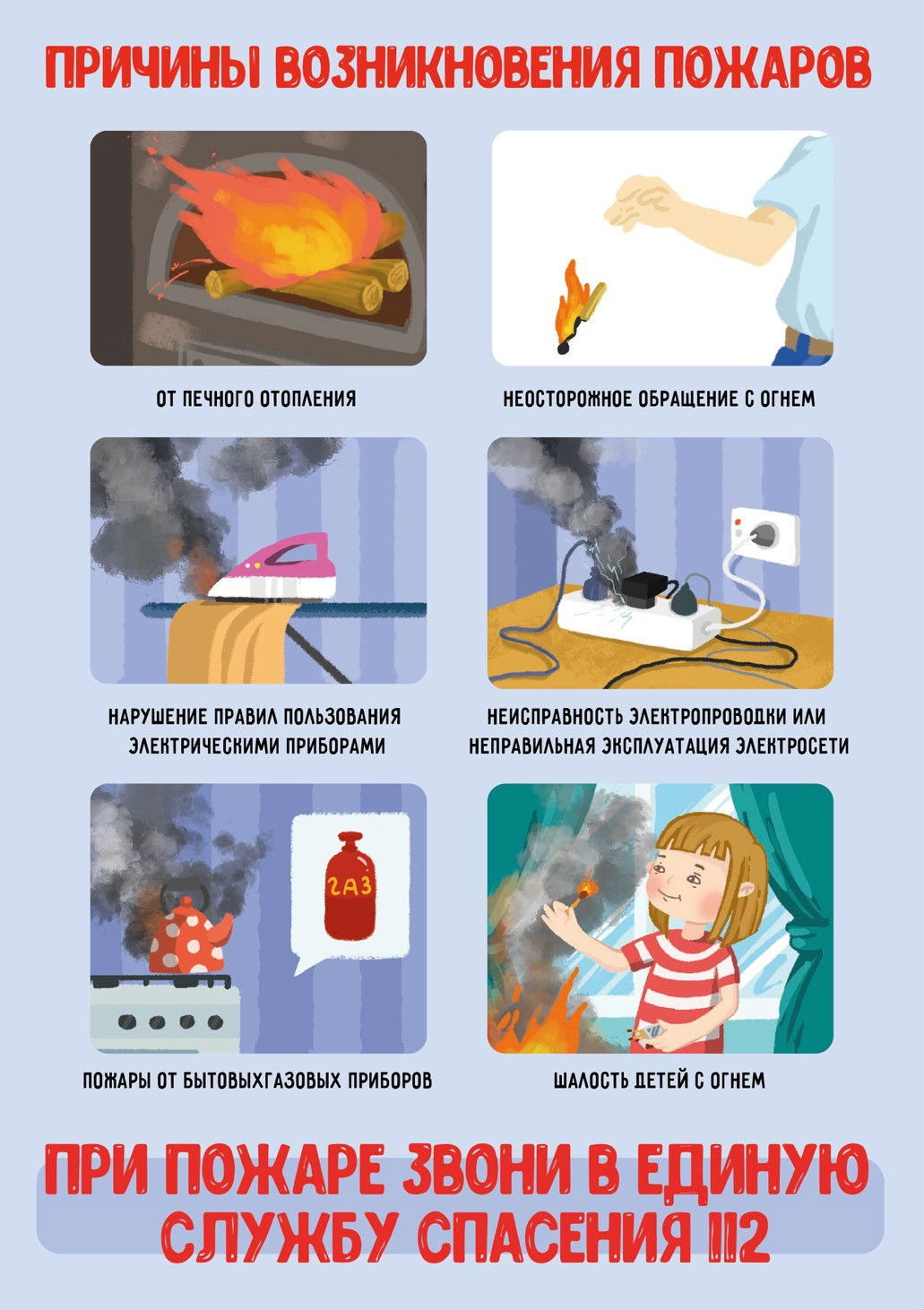 ПРИЧИНЫ ВОЗНИКНОВЕНИЯ ПОЖАРОВ

ОТ ПЕЧНОГО ОТОПЛЕНИЯ

НЕОСТОРОЖНОЕ ОБРАЩЕНИЕ С ОГНЕМ

НАРУШЕНИЕ ПРАВИЛ ПОЛЬЗОВАНИЯ ЭЛЕКТРИЧЕСКИМИ ПРИБОРАМИ

НЕИСПРАВНОСТЬ ЭЛЕКТРОПРОВОДКИ ИЛИ НЕПРАВИЛЬНАЯ ЭКСПЛУАТАЦИЯ ЭЛЕКТРОСЕТИ

ГАЗ

ПОЖАРЫ ОТ БЫТОВЫХГАЗОВЫХ ПРИБОРОВ

ШАЛОСТЬ ДЕТЕЙ С ОГНЕМ

ПРИ ПОЖАРЕ ЗВОНИ В ЕДИНУЮ СЛУЖБУ СПАСЕНИЯ 112